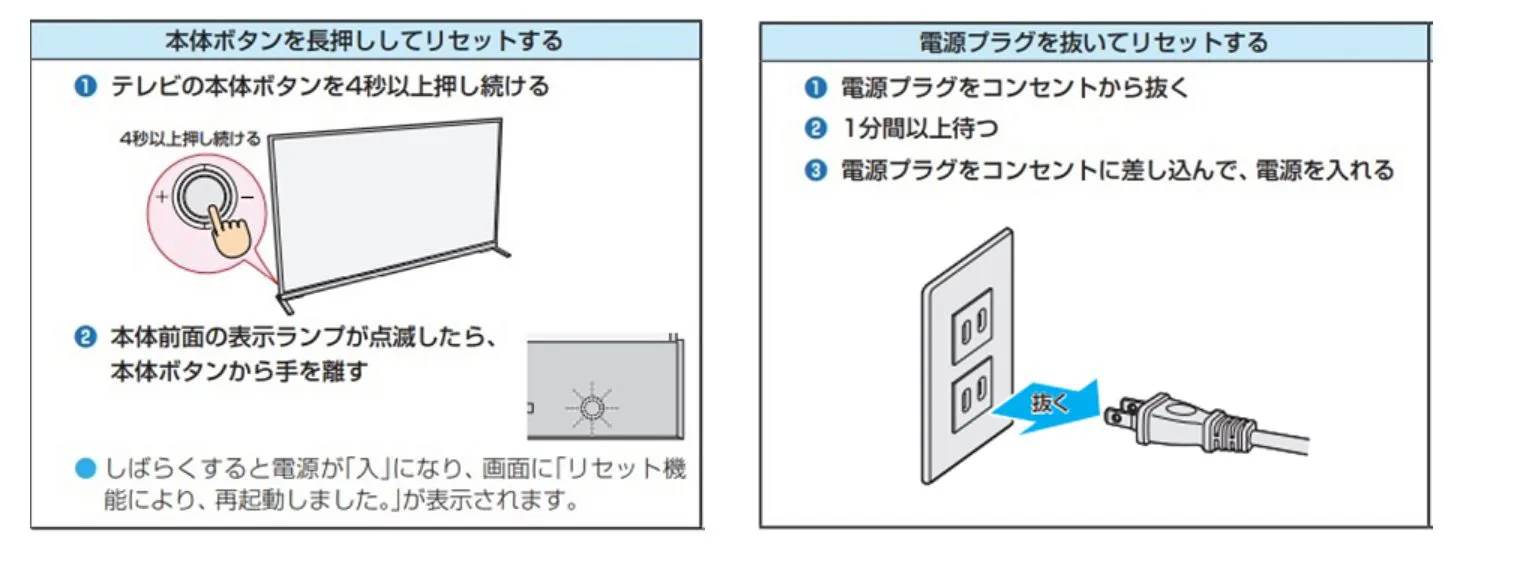 本体ボタンを長押ししてリセットする

❶ テレビの本体ボタンを4秒以上押し続ける

4秒以上押し続ける

+

−

❷ 本体前面の表示ランプが点滅したら、本体ボタンから手を離す

● しばらくすると電源が「入」になり、画面に「リセット機能により、再起動しました。」が表示されます。

電源プラグを抜いてリセットする

❶ 電源プラグをコンセントから抜く

❷ 1分間以上待つ

❸ 電源プラグをコンセントに差し込んで、電源を入れる

抜く